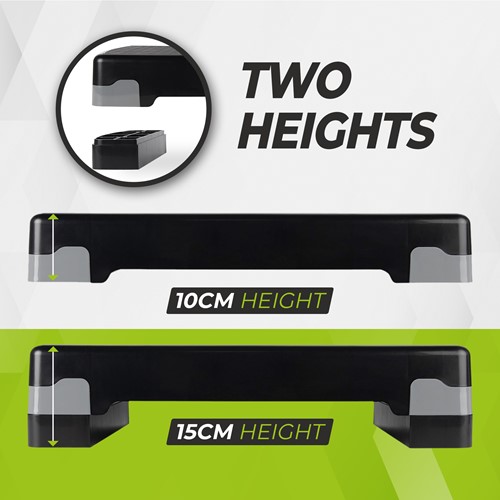 TWO HEIGHTS

10CM HEIGHT

15CM HEIGHT