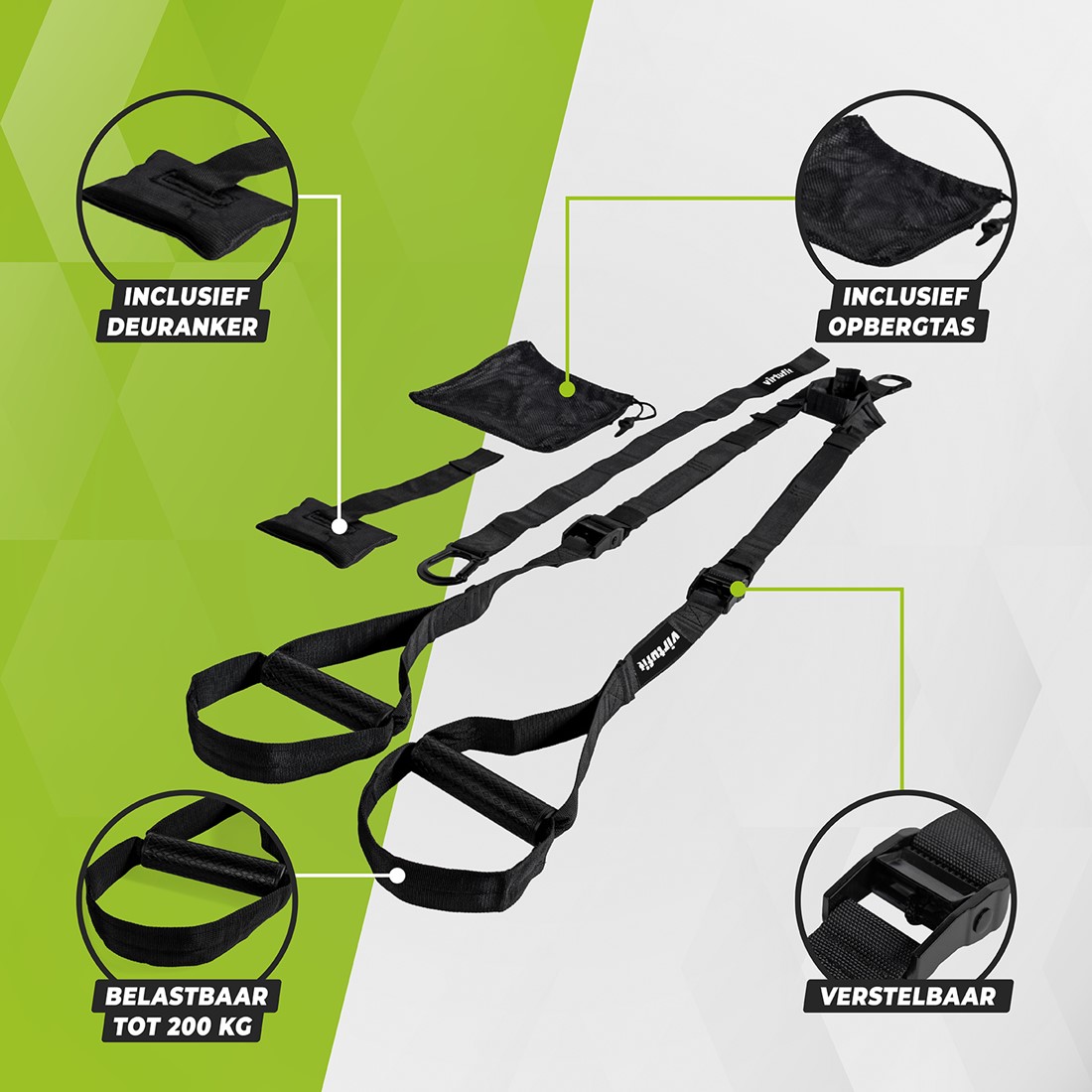 INCLUSIEF DEURANKER

INCLUSIEF OPBERGTAS

virtufit

virtufit

BELASTBAAR TOT 200 KG

VERSTELBAAR