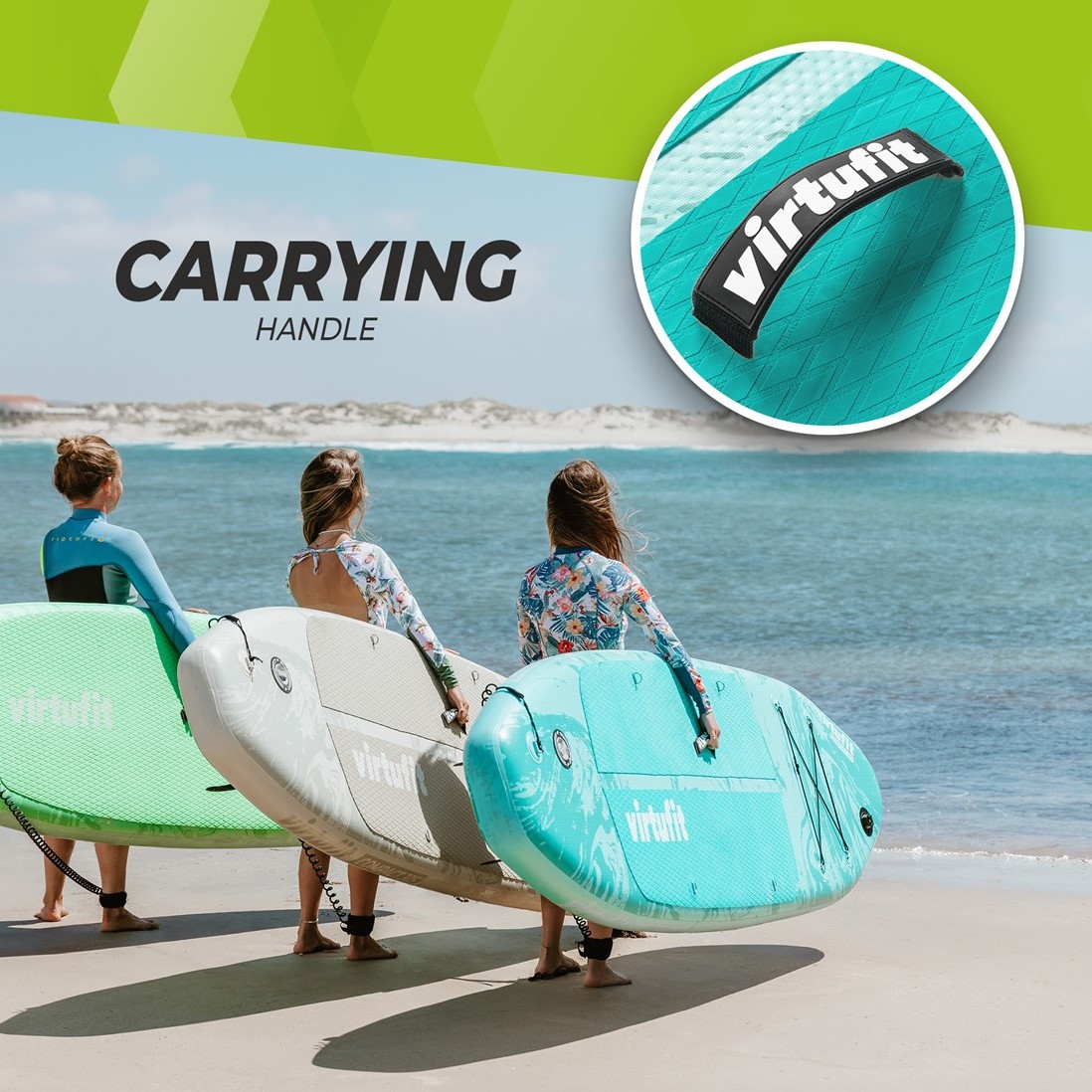 CARRYING
HANDLE

virtufit

virtufit

virtufit

virtufit