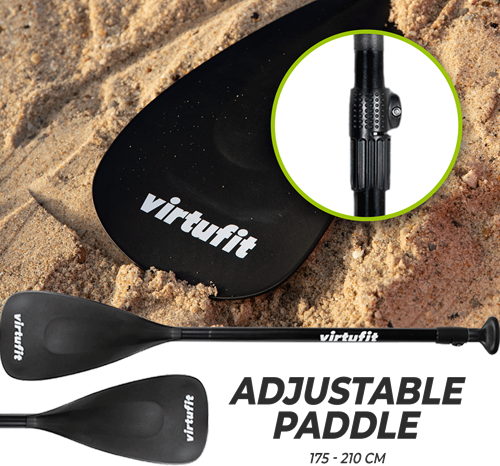 virtufit

virtufit

virtufit

virtufit

ADJUSTABLE PADDLE

175 - 210 CM