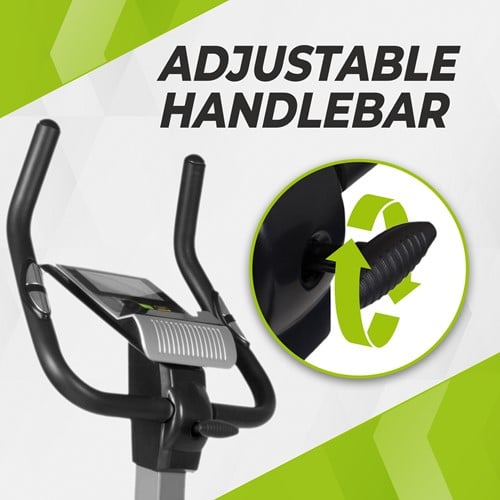 ADJUSTABLE
HANDLEBAR